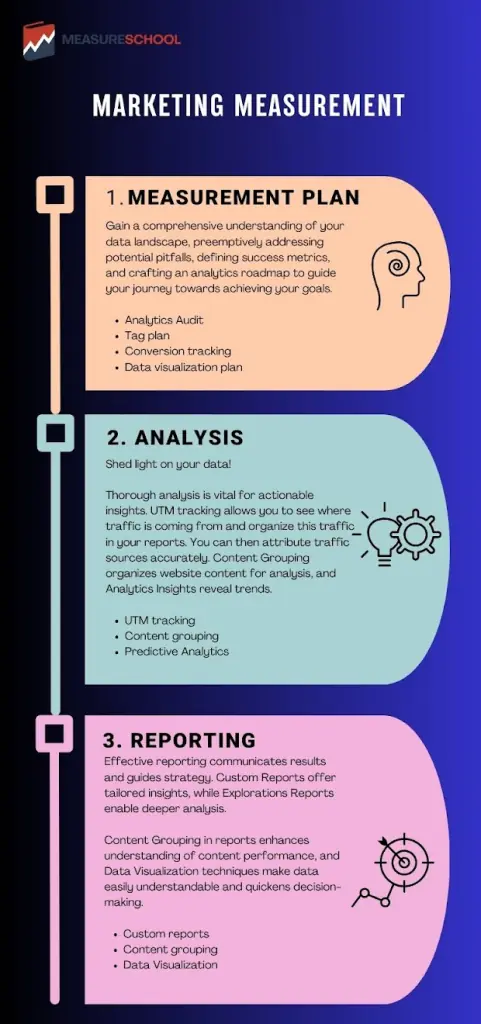 MEASURESCHOOL

MARKETING MEASUREMENT

1. MEASUREMENT PLAN

Gain a comprehensive understanding of your data landscape, preemptively addressing potential pitfalls, defining success metrics, and crafting an analytics roadmap to guide your journey towards achieving your goals.

- Analytics Audit
- Tag plan
- Conversion tracking
- Data visualization plan

2. ANALYSIS

Shed light on your data!

Thorough analysis is vital for actionable insights. UTM tracking allows you to see where traffic is coming from and organize this traffic in your reports. You can then attribute traffic sources accurately. Content Grouping organizes website content for analysis, and Analytics Insights reveal trends.

- UTM tracking
- Content grouping
- Predictive Analytics

3. REPORTING

Effective reporting communicates results and guides strategy. Custom Reports offer tailored insights, while Explorations Reports enable deeper analysis.

Content Grouping in reports enhances understanding of content performance, and Data Visualization techniques make data easily understandable and quickens decision-making.

- Custom reports
- Content grouping
- Data Visualization